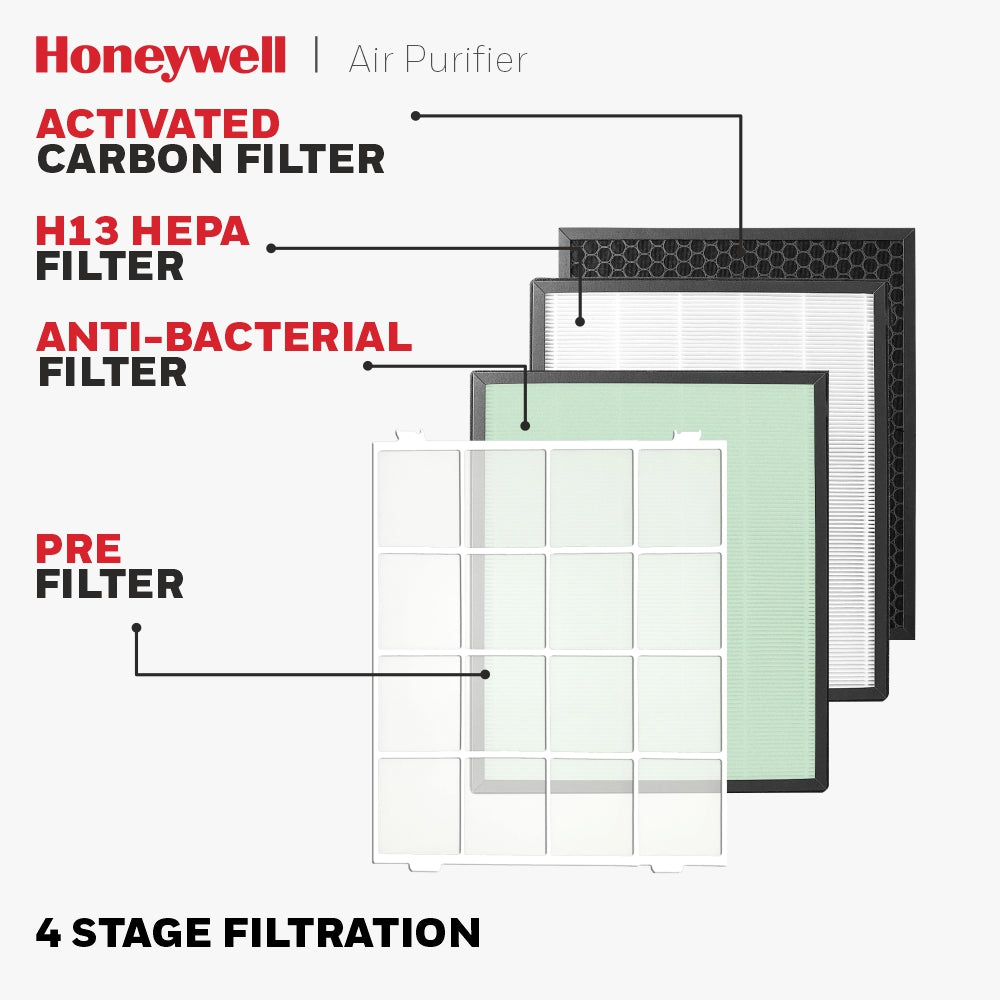 Honeywell | Air Purifier

ACTIVATED
CARBON FILTER

H13 HEPA
FILTER

ANTI-BACTERIAL
FILTER

PRE
FILTER

4 STAGE FILTRATION